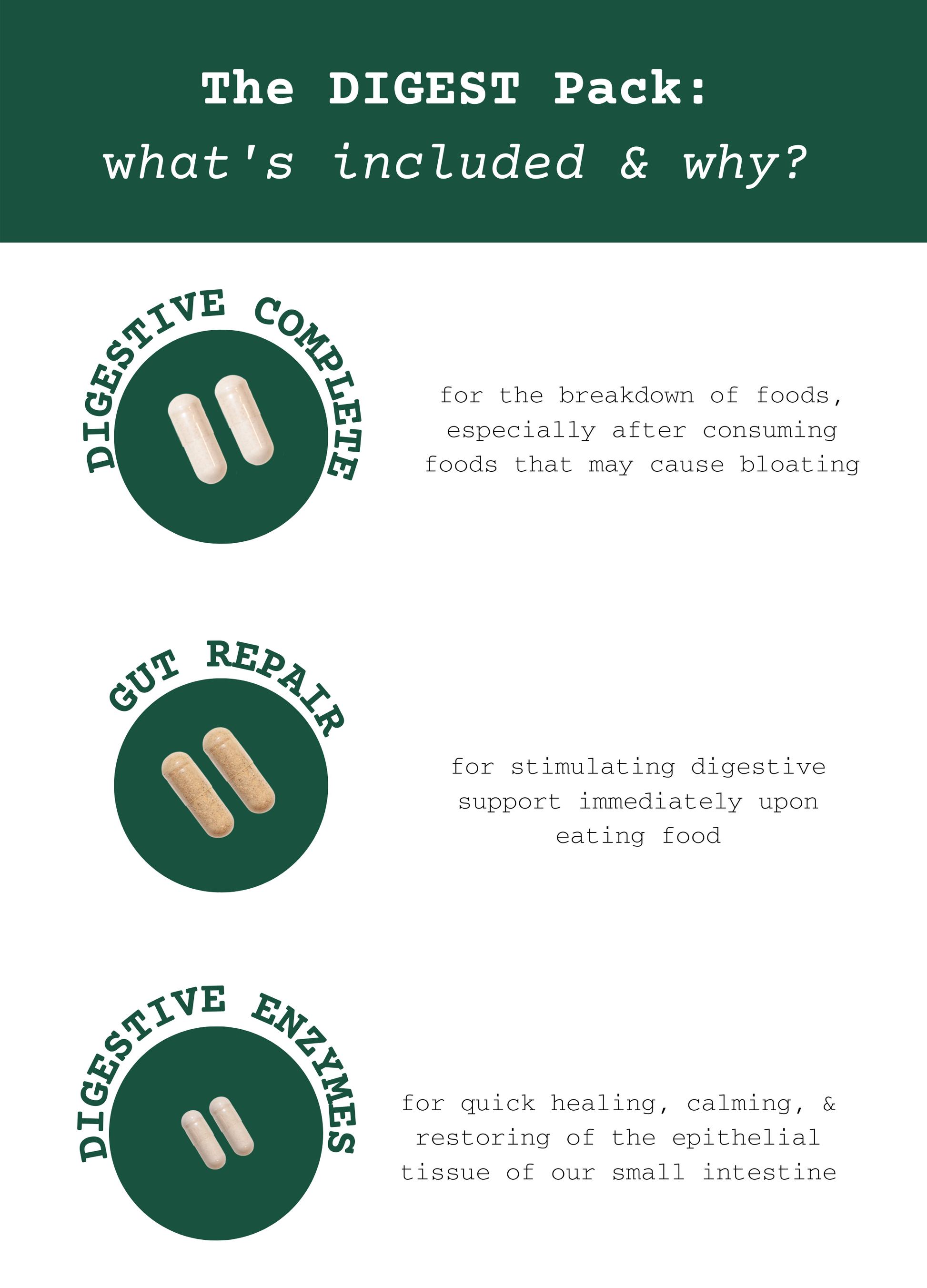 The DIGEST Pack:
what's included & why?

DIGESTIVE COMPLETE

for the breakdown of foods, especially after consuming foods that may cause bloating

GUT REPAIR

for stimulating digestive support immediately upon eating food

DIGESTIVE ENZYMES

for quick healing, calming, & restoring of the epithelial tissue of our small intestine