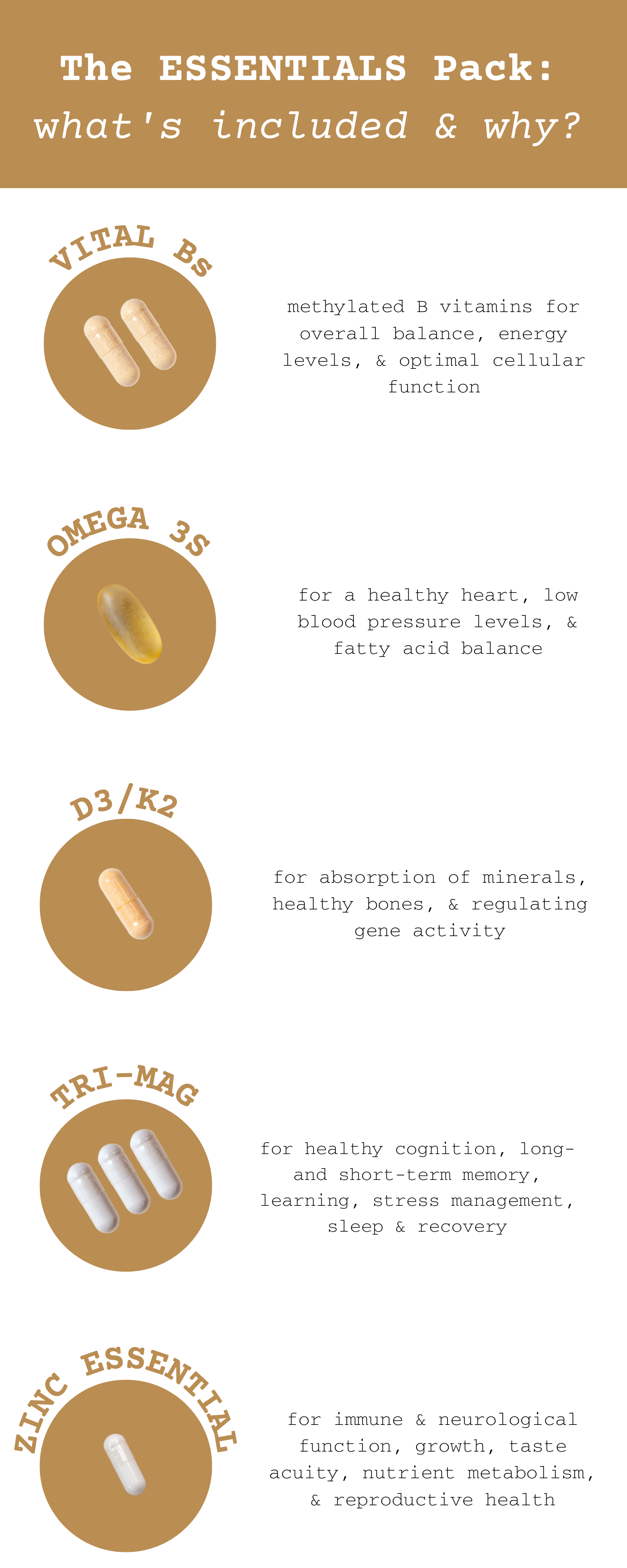 The ESSENTIALS Pack:
what's included & why?

VITAL Bs

methylated B vitamins for overall balance, energy levels, & optimal cellular function

OMEGA 3S

for a healthy heart, low blood pressure levels, & fatty acid balance

D3/K2

for absorption of minerals, healthy bones, & regulating gene activity

TRI-MAG

for healthy cognition, long- and short-term memory, learning, stress management, sleep & recovery

ZINC ESSENTIAL

for immune & neurological function, growth, taste acuity, nutrient metabolism, & reproductive health