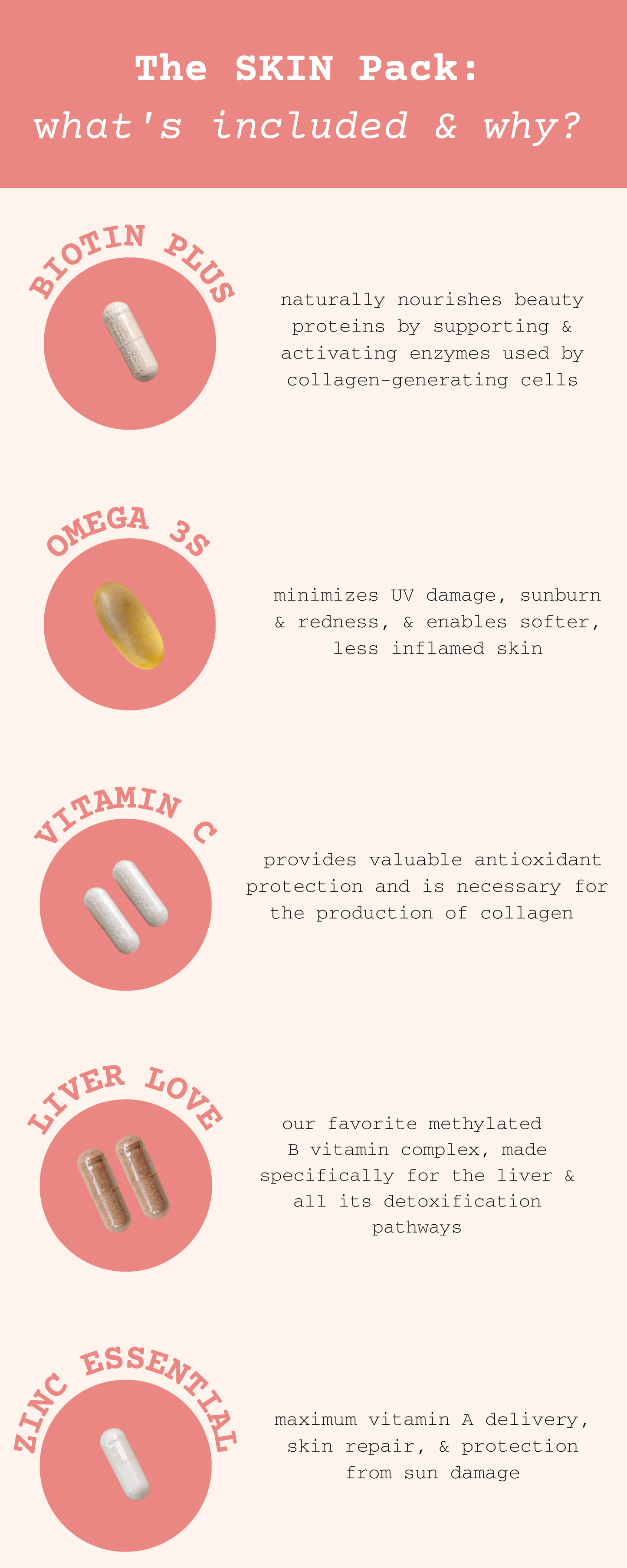 The SKIN Pack:
what's included & why?

BIOTIN PLUS

naturally nourishes beauty proteins by supporting & activating enzymes used by collagen-generating cells

OMEGA 3S

minimizes UV damage, sunburn & redness, & enables softer, less inflamed skin

VITAMIN C

provides valuable antioxidant protection and is necessary for the production of collagen

LIVER LOVE

our favorite methylated B vitamin complex, made specifically for the liver & all its detoxification pathways

ZINC ESSENTIAL

maximum vitamin A delivery, skin repair, & protection from sun damage